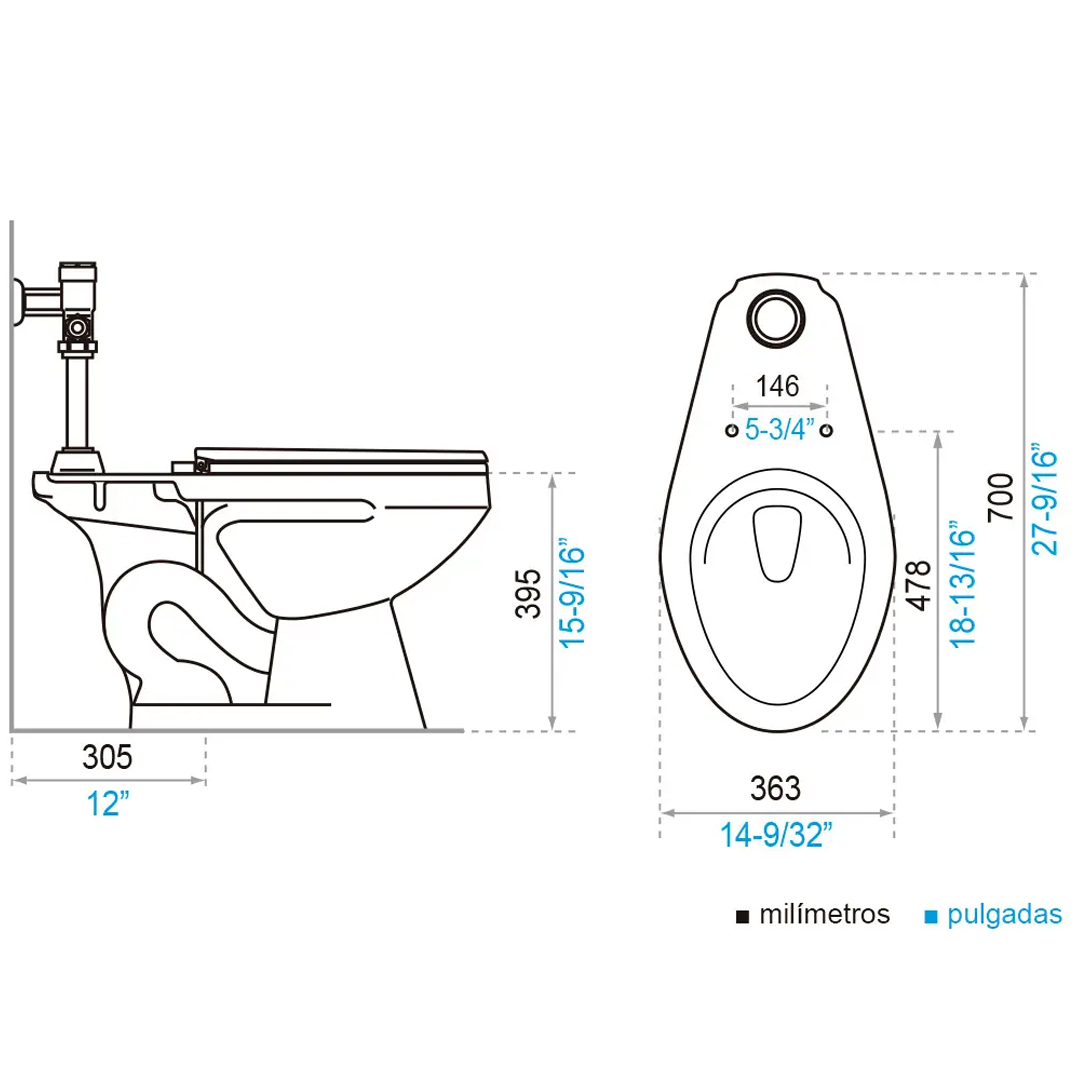 395
15-9/16”
305
12”
146
5-3/4”
478
18-13/16”
700
27-9/16”
363
14-9/32”
■ milímetros ■ pulgadas